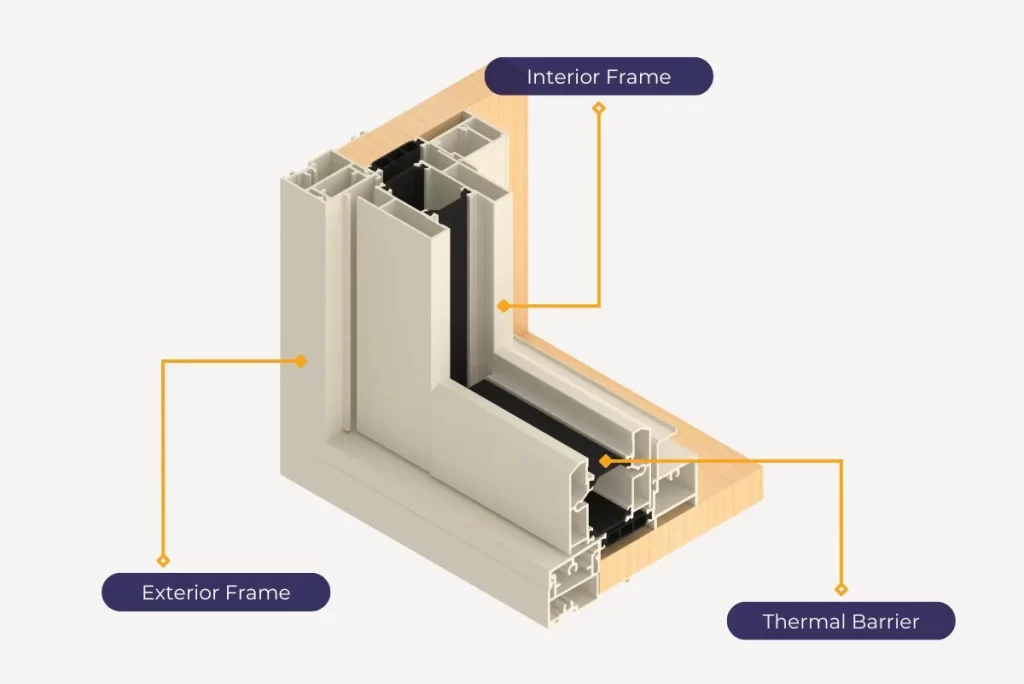 Interior Frame

Exterior Frame

Thermal Barrier